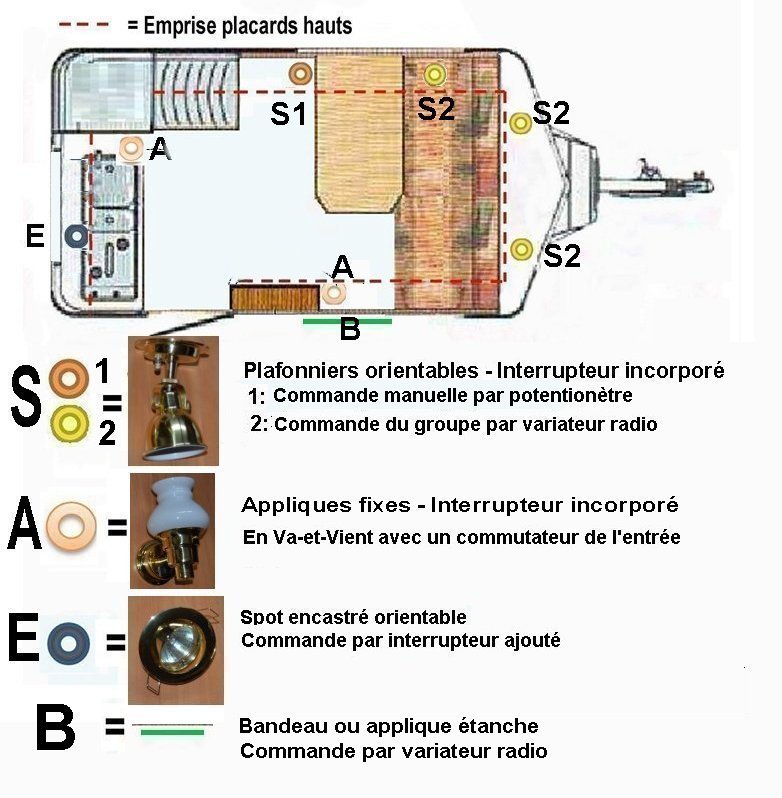 = Emprise placards hauts

S1

S2

S2

A

E

S2

A

B

S 1 2 =

Plafonniers orientables - Interrupteur incorporé
1: Commande manuelle par potentionètre
2: Commande du groupe par variateur radio

A =

Appliques fixes - Interrupteur incorporé
En Va-et-Vient avec un commutateur de l'entrée

E =

Spot encastré orientable
Commande par interrupteur ajouté

B =

Bandeau ou applique étanche
Commande par variateur radio