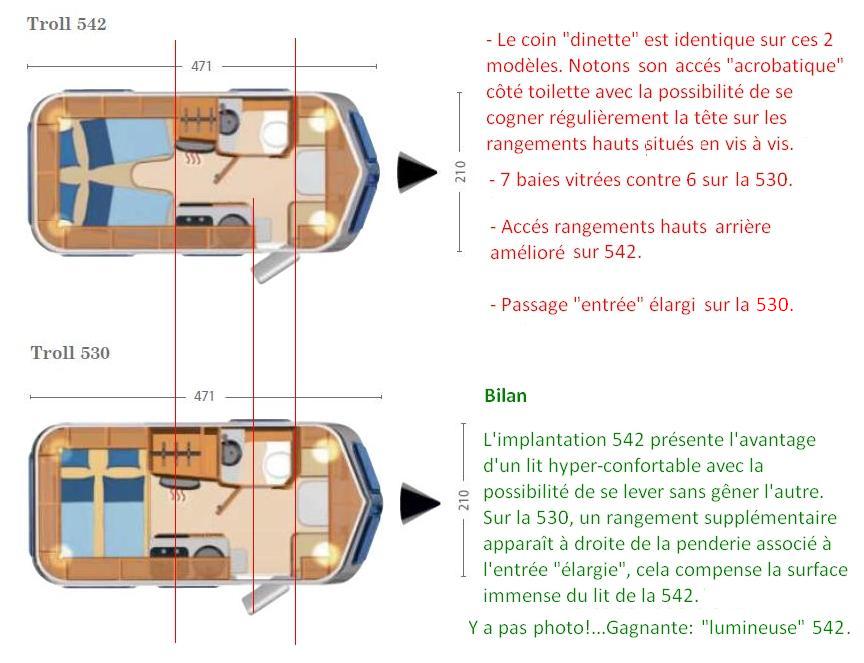 Troll 542

471

210

- Le coin "dinette" est identique sur ces 2 modèles. Notons son accés "acrobatique" côté toilette avec la possibilité de se cogner régulièrement la tête sur les rangements hauts situés en vis à vis.

- 7 baies vitrées contre 6 sur la 530.

- Accés rangements hauts arrière amélioré sur 542.

- Passage "entrée" élargi sur la 530.

Troll 530

471

210

Bilan

L'implantation 542 présente l'avantage d'un lit hyper-confortable avec la possibilité de se lever sans gêner l'autre. Sur la 530, un rangement supplémentaire apparaît à droite de la penderie associé à l'entrée "élargie", cela compense la surface immense du lit de la 542.

Y a pas photo!...Gagnante: "lumineuse" 542.